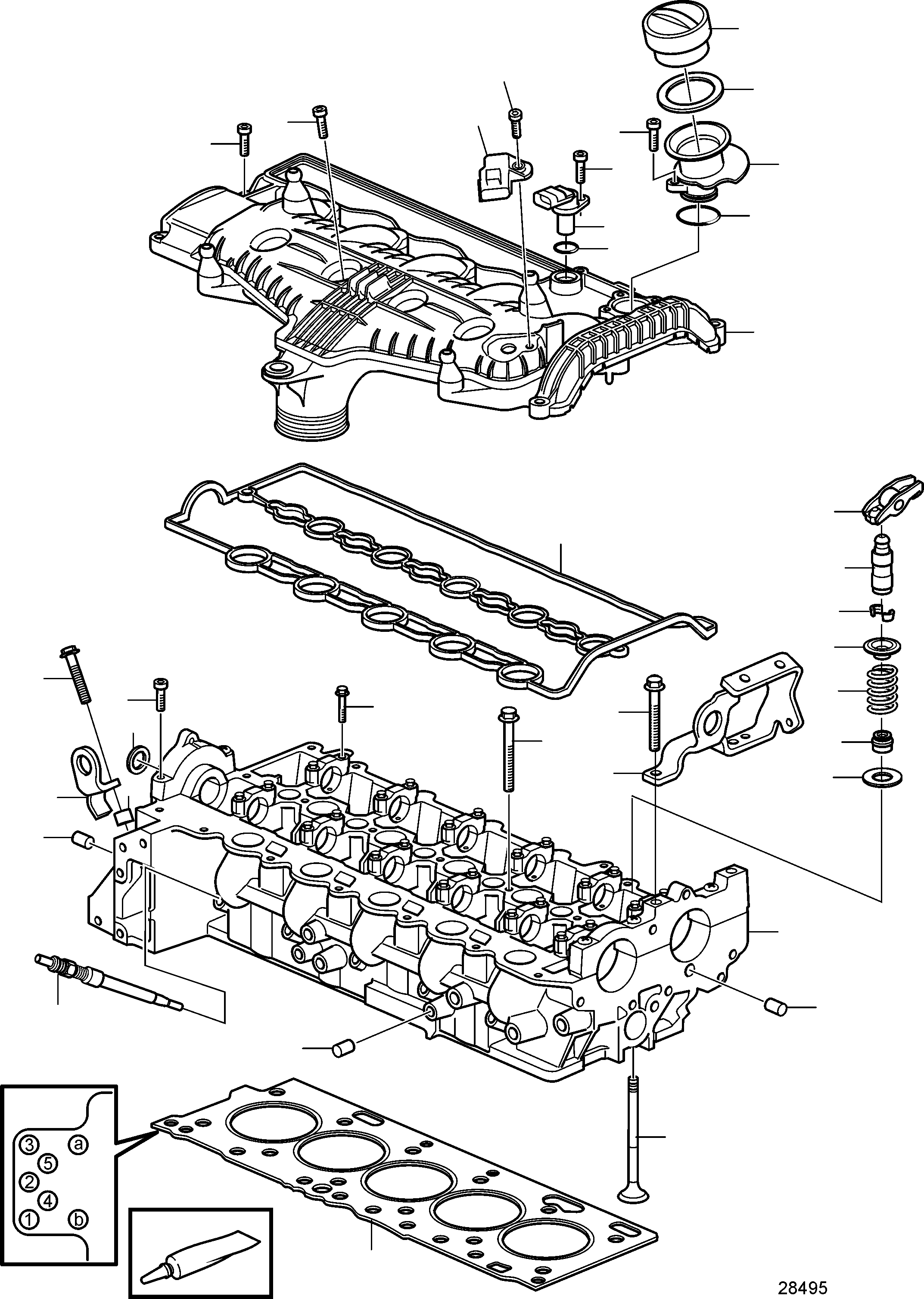 3
a
5
2
4
1
b
28495