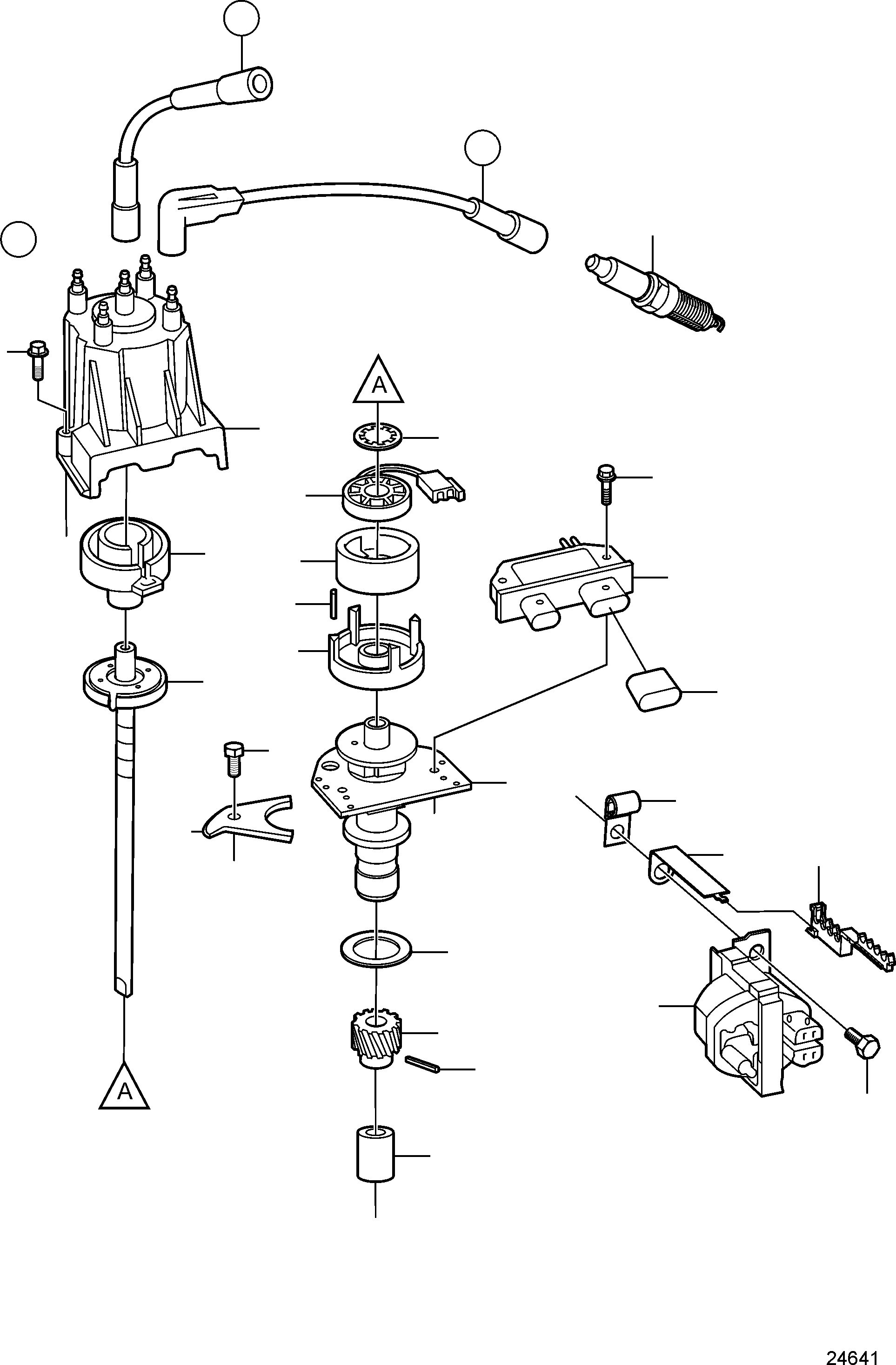 A

A

24641