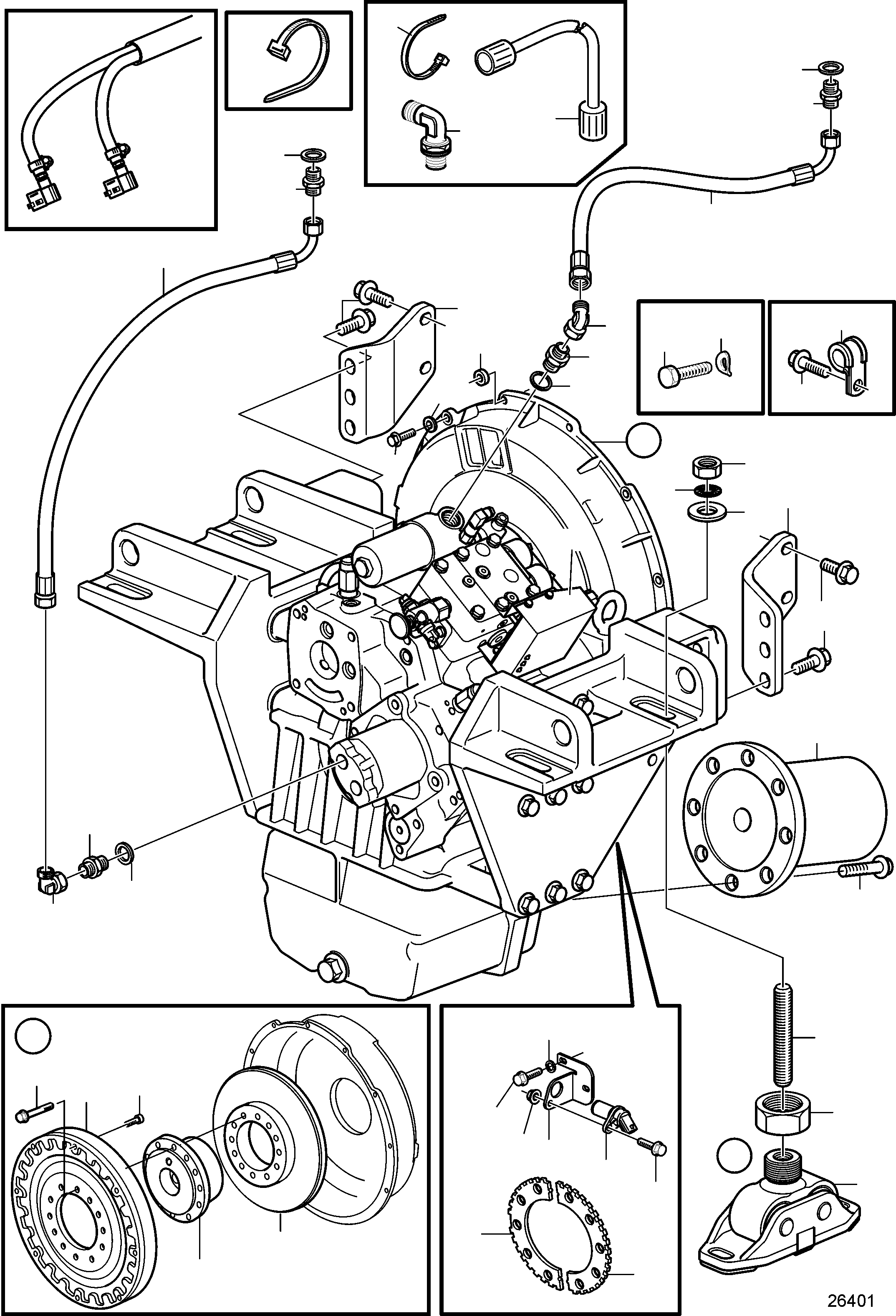 26401