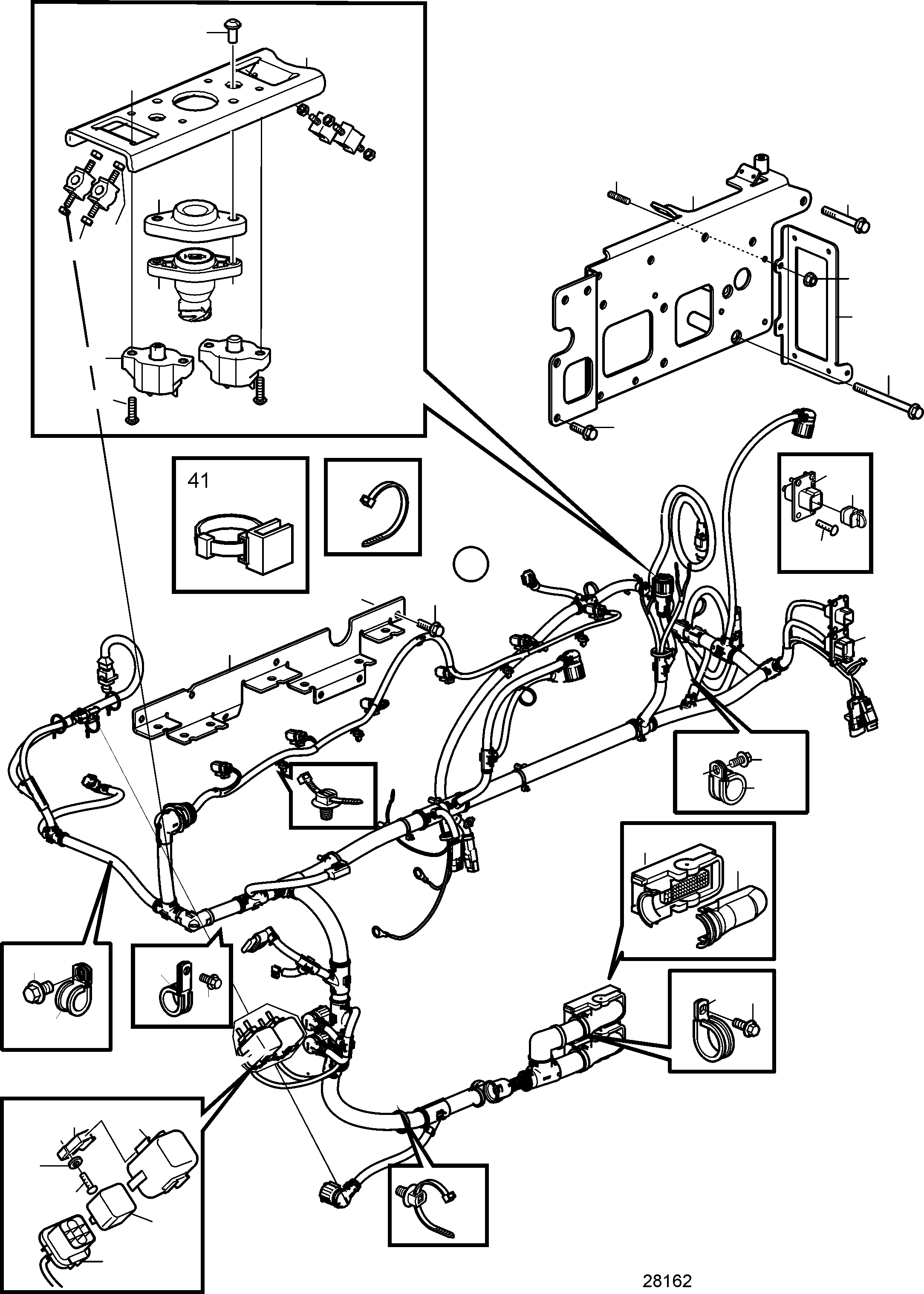 41

28162