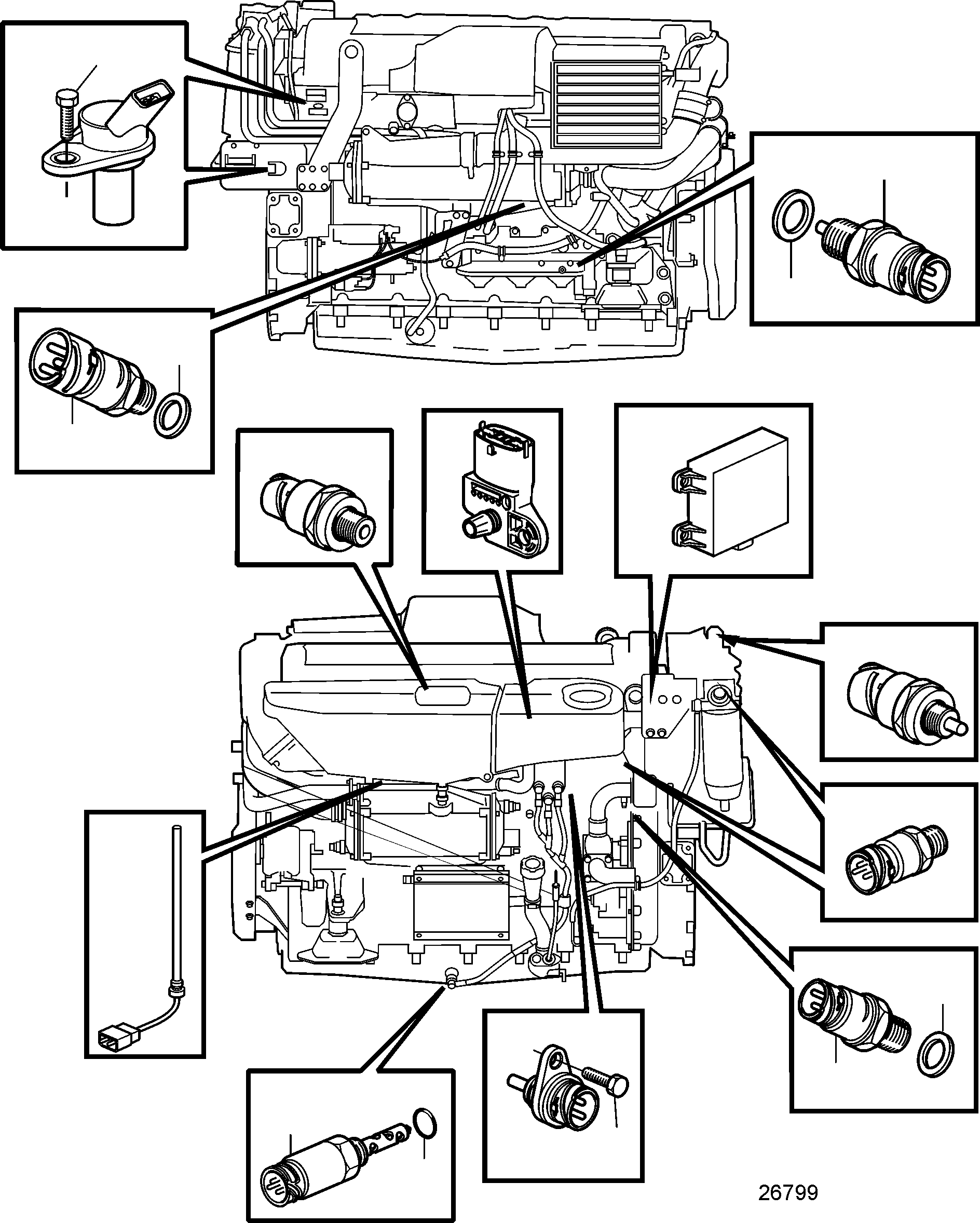 26799