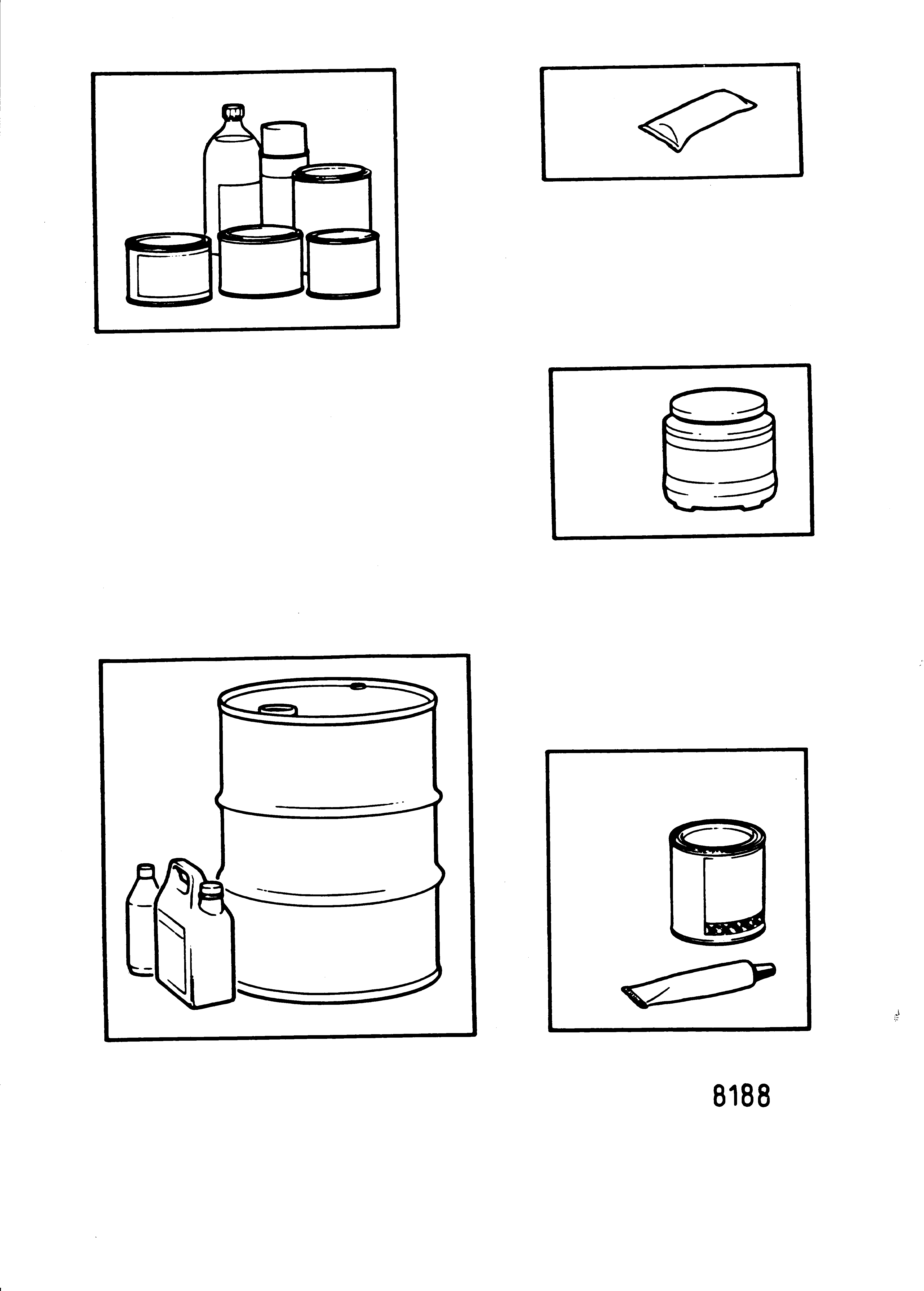 8188