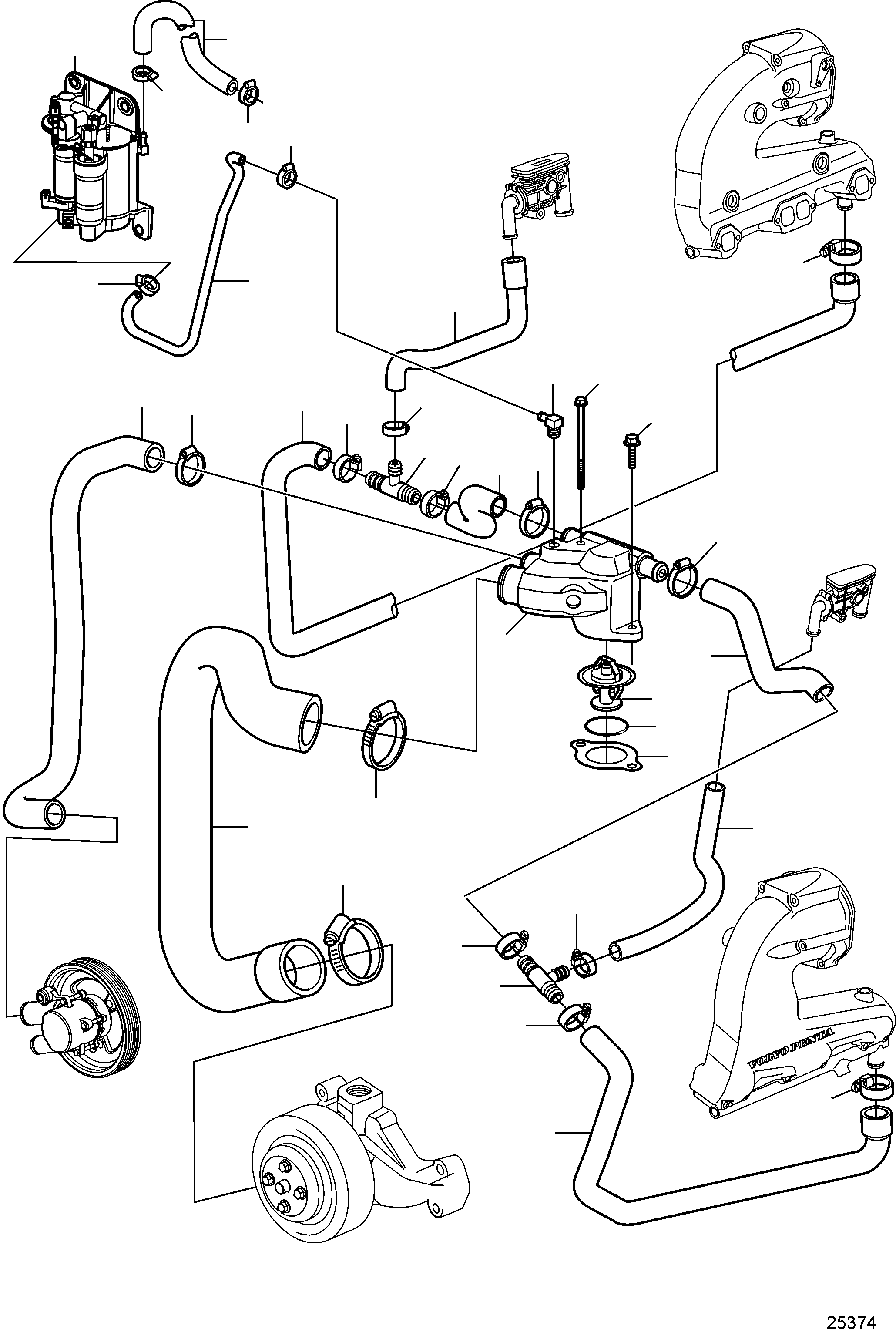 VOLVO PENTA

25374