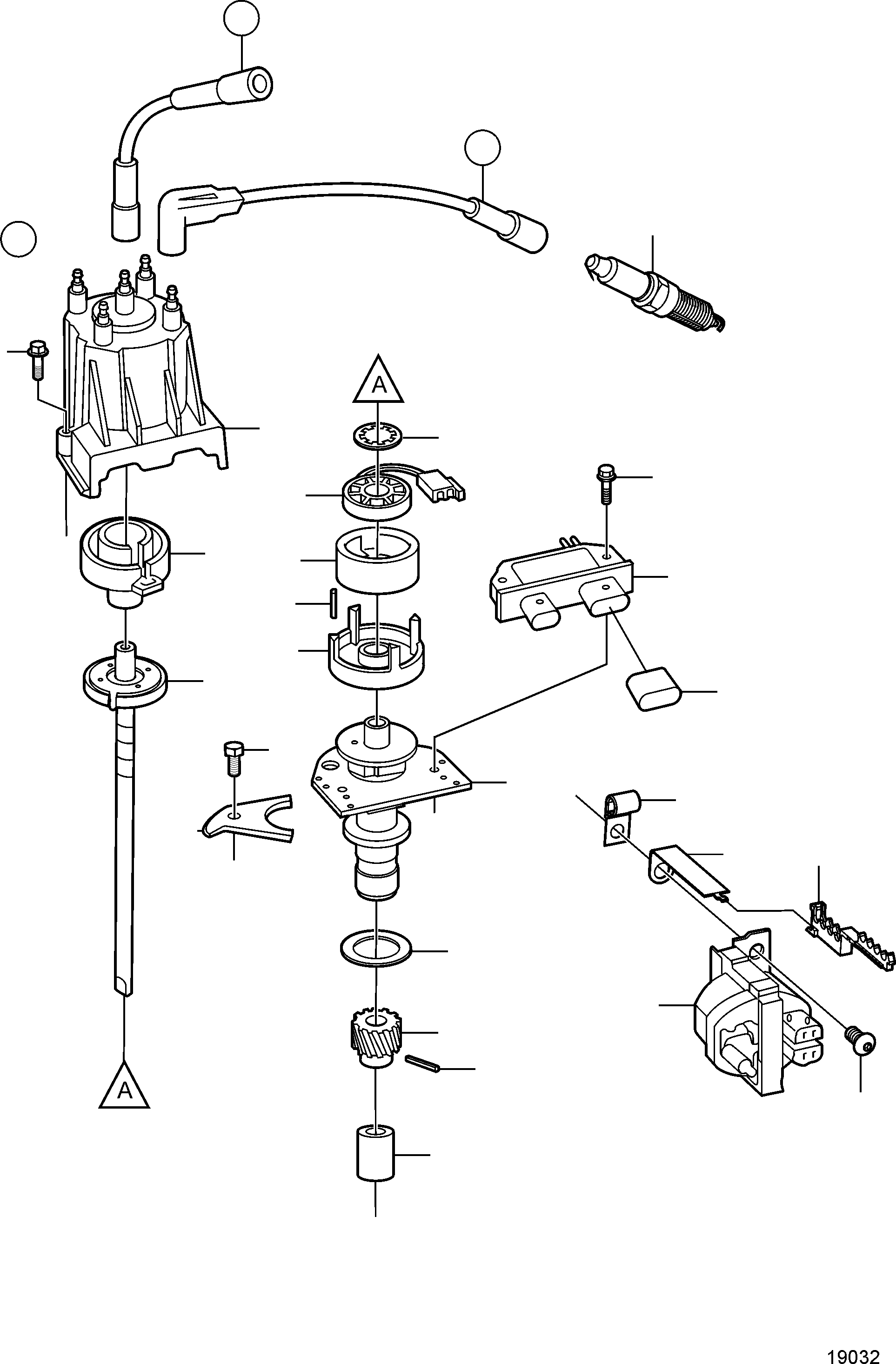 A

A

19032