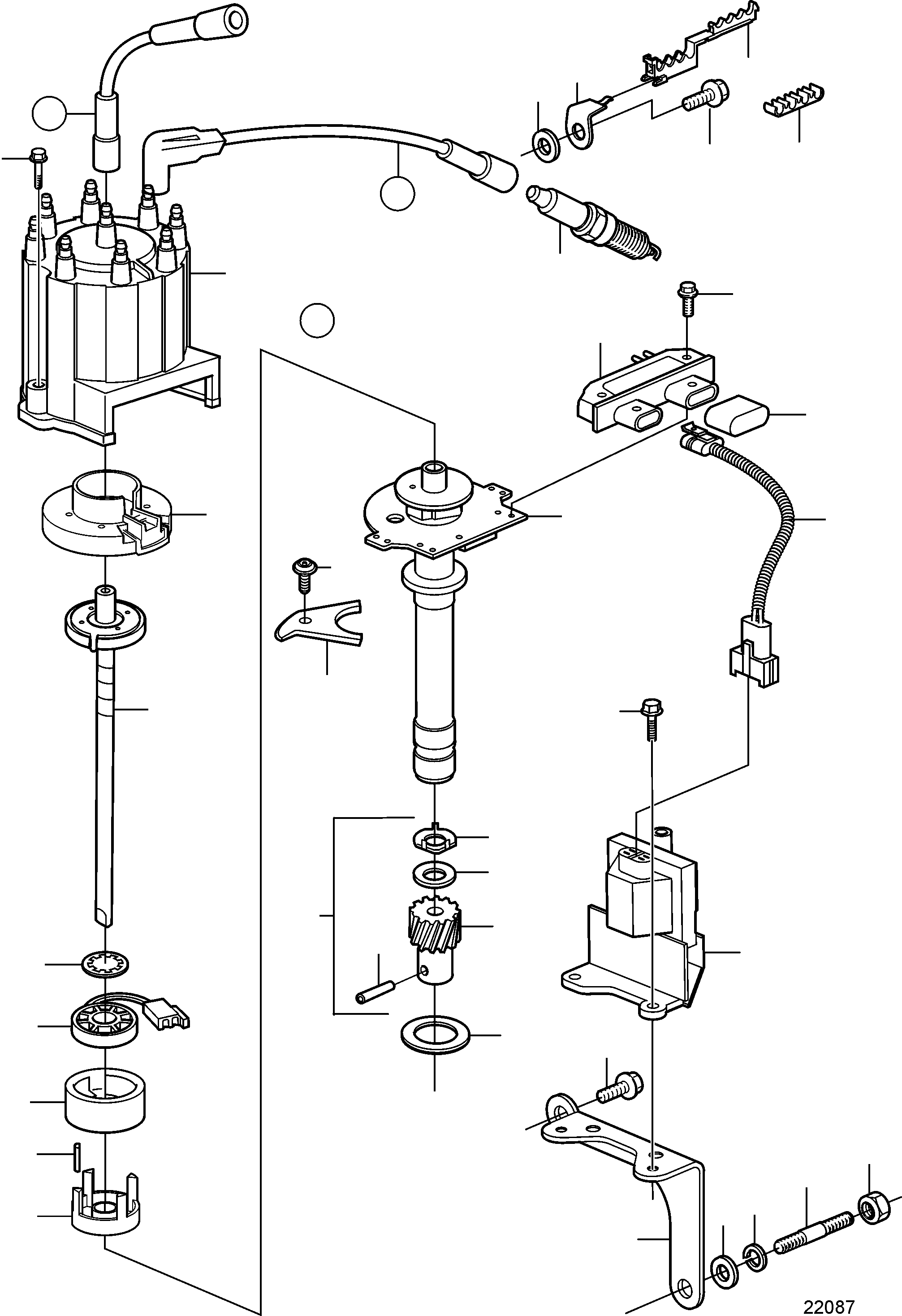 22087