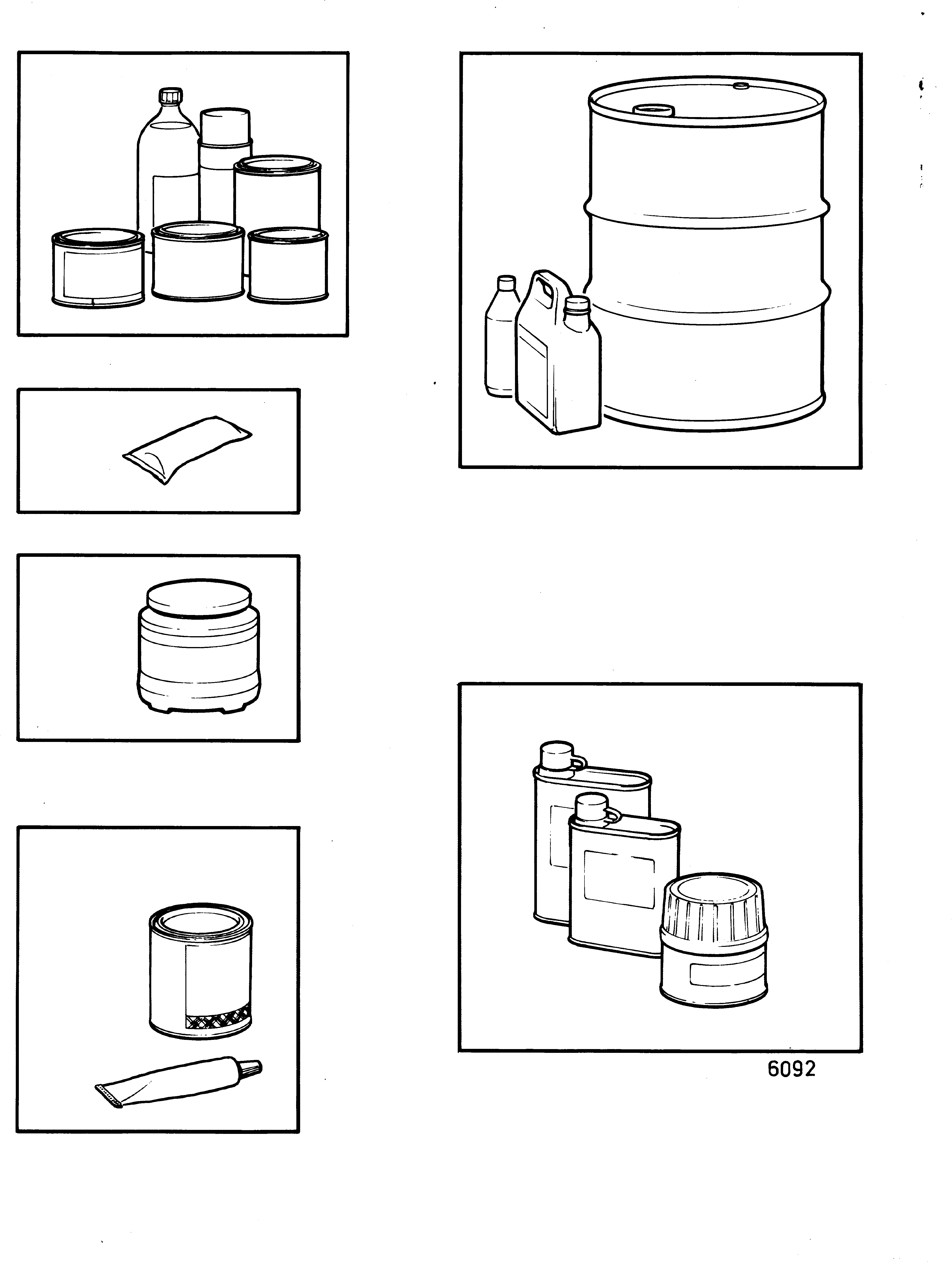 6092