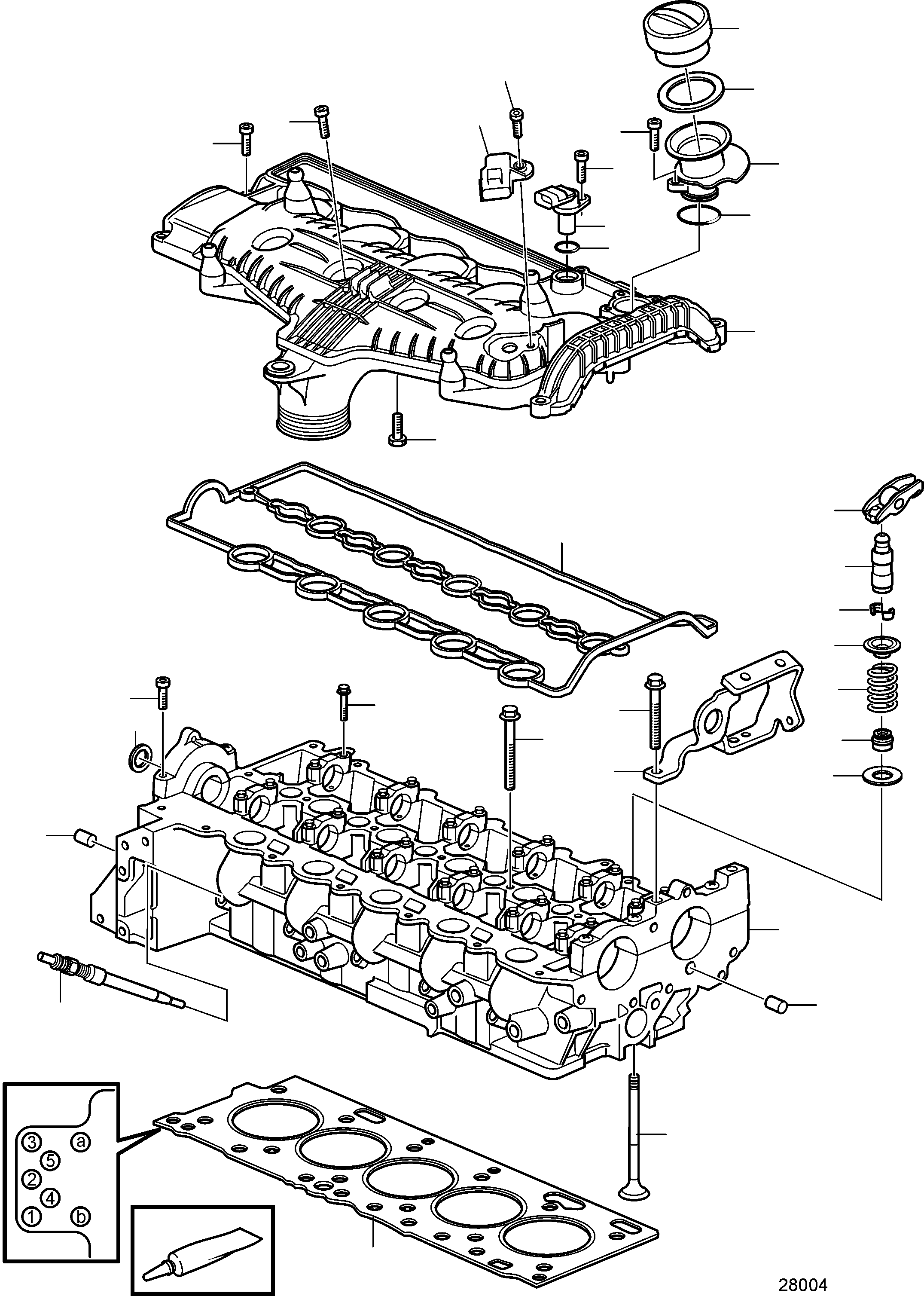 3
a
5
2
4
1
b
28004