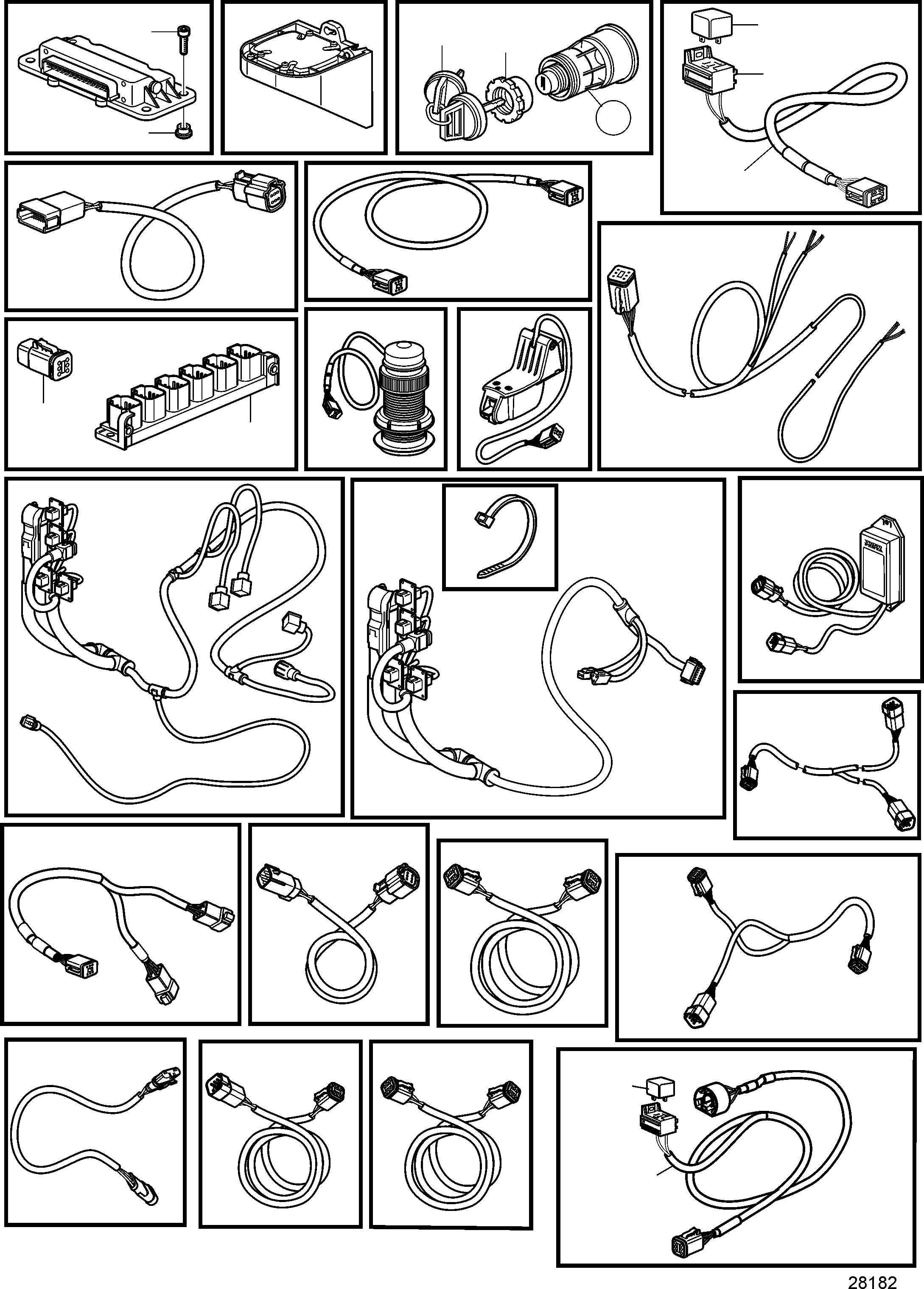 28182